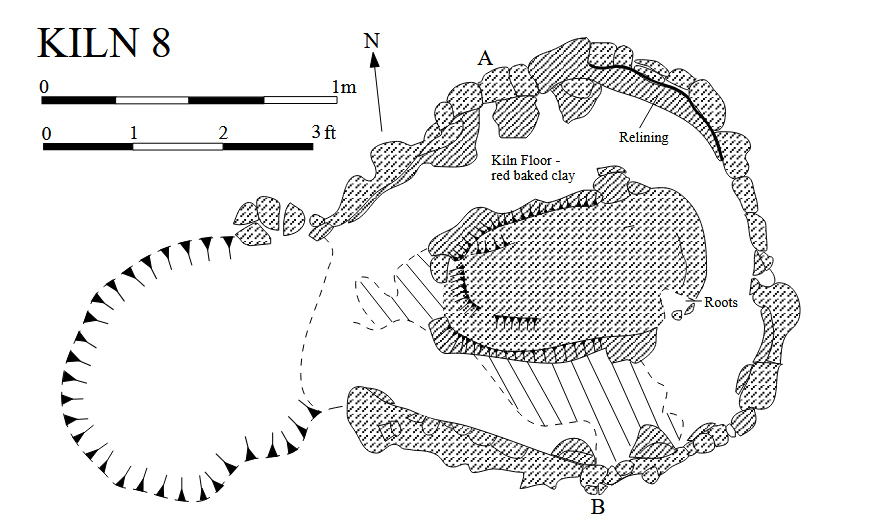 KILN 8

0 1m

0 1 2 3 ft

N

A

Relining

Kiln Floor - red baked clay

Roots

B